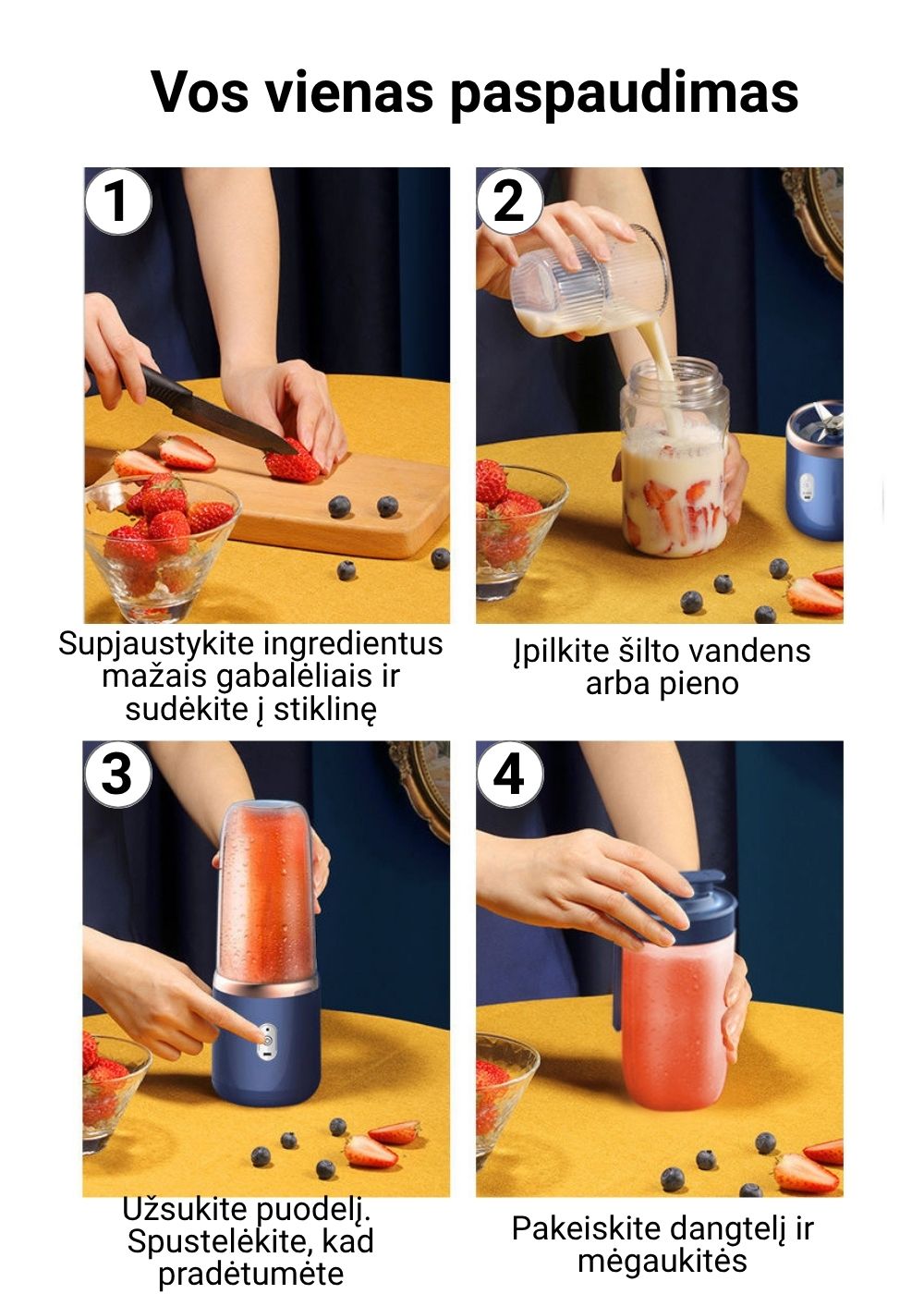 Vos vienas paspaudimas

1

Supjaustykite ingredientus mažais gabalėliais ir sudėkite į stiklinę

2

Įpilkite šilto vandens arba pieno

3

Užsukite puodelį. Spustelėkite, kad pradėtumėte

4

Pakeiskite dangtelį ir mėgaukitės